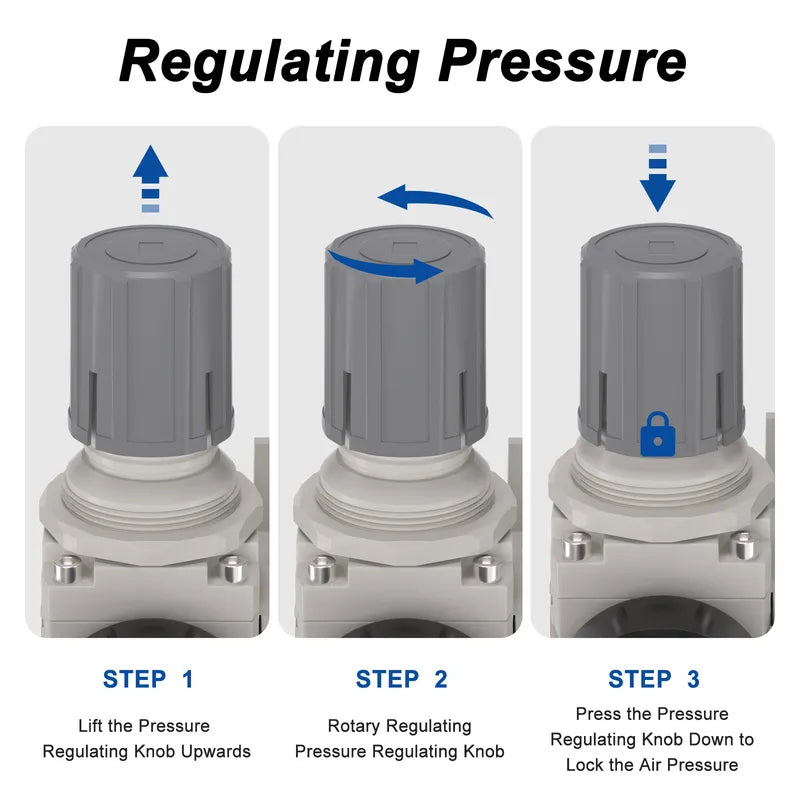 Regulating Pressure

STEP 1

Lift the Pressure Regulating Knob Upwards

STEP 2

Rotary Regulating Pressure Regulating Knob

STEP 3

Press the Pressure Regulating Knob Down to Lock the Air Pressure