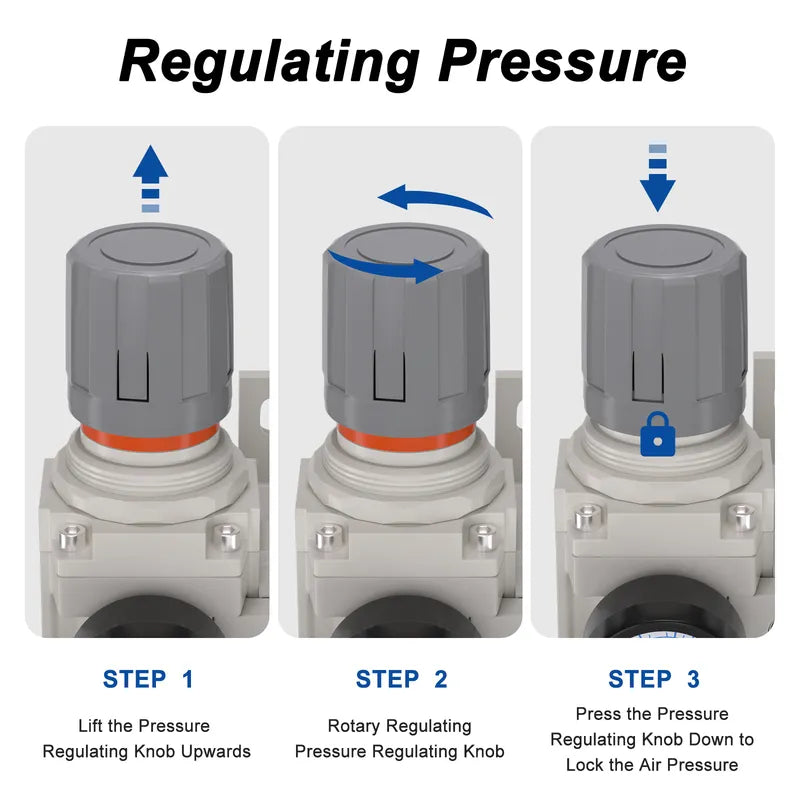 Regulating Pressure

STEP 1

Lift the Pressure Regulating Knob Upwards

STEP 2

Rotary Regulating Pressure Regulating Knob

STEP 3

Press the Pressure Regulating Knob Down to Lock the Air Pressure