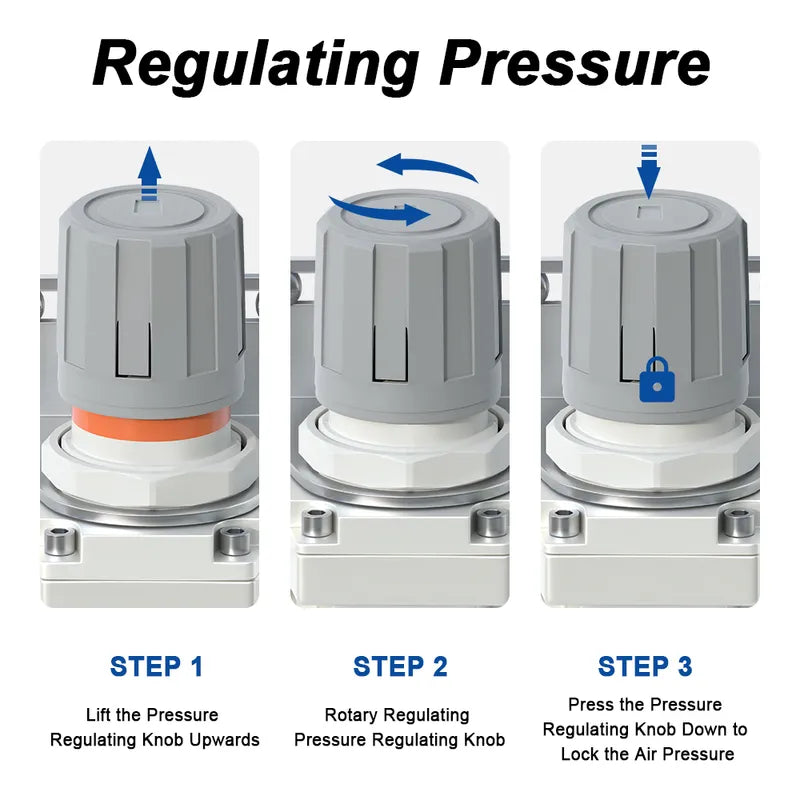 Regulating Pressure

STEP 1

Lift the Pressure Regulating Knob Upwards

STEP 2

Rotary Regulating Pressure Regulating Knob

STEP 3

Press the Pressure Regulating Knob Down to Lock the Air Pressure