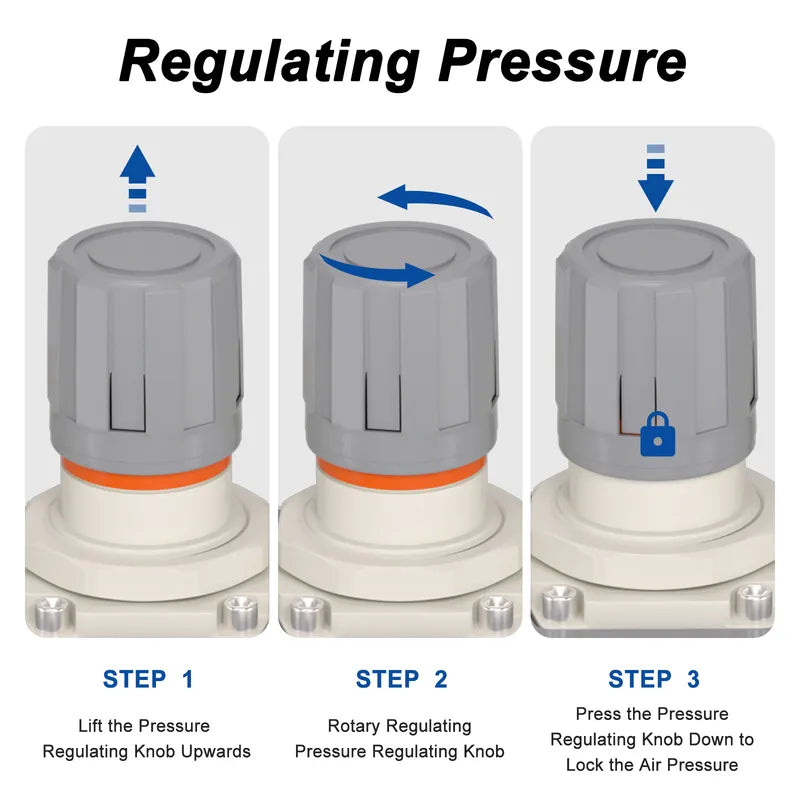 Regulating Pressure

STEP 1

Lift the Pressure Regulating Knob Upwards

STEP 2

Rotary Regulating Pressure Regulating Knob

STEP 3

Press the Pressure Regulating Knob Down to Lock the Air Pressure