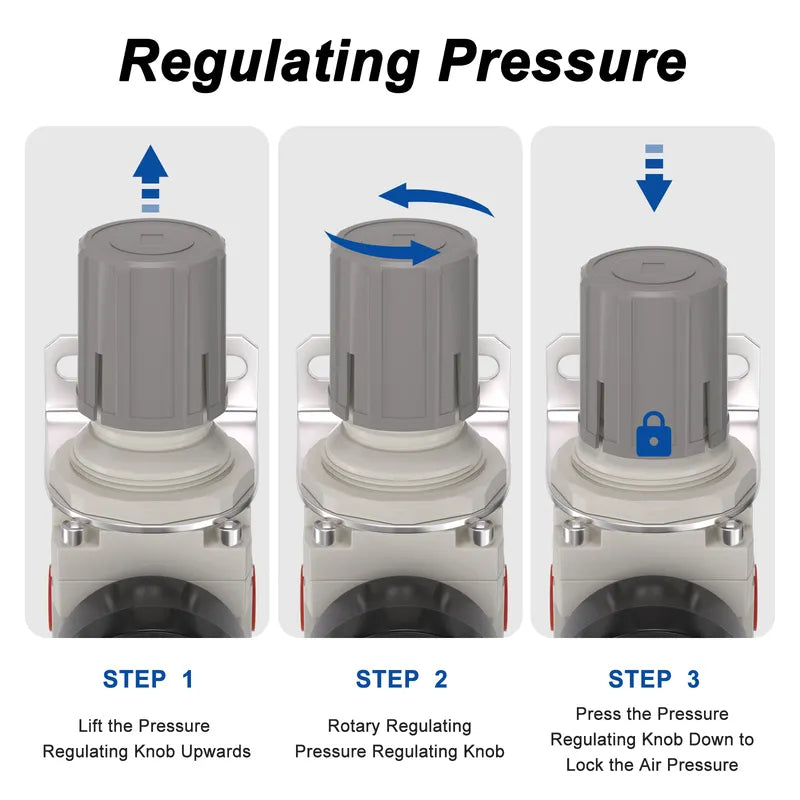 Regulating Pressure

STEP 1

Lift the Pressure Regulating Knob Upwards

STEP 2

Rotary Regulating Pressure Regulating Knob

STEP 3

Press the Pressure Regulating Knob Down to Lock the Air Pressure